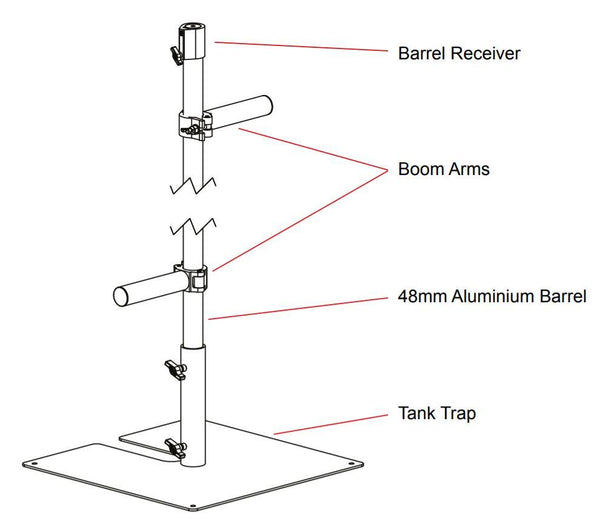 Barrel Receiver

Boom Arms

48mm Aluminium Barrel

Tank Trap