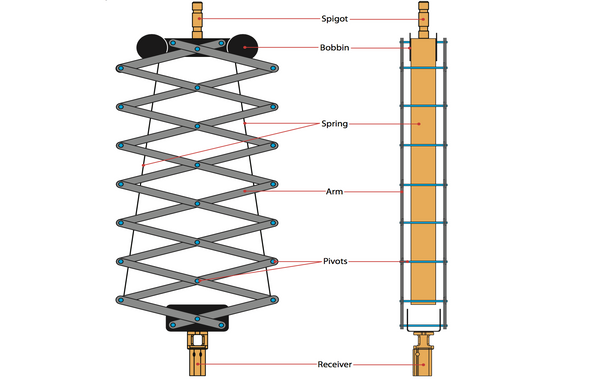 Spigot
Bobbin
Spring
Arm
Pivots
Receiver