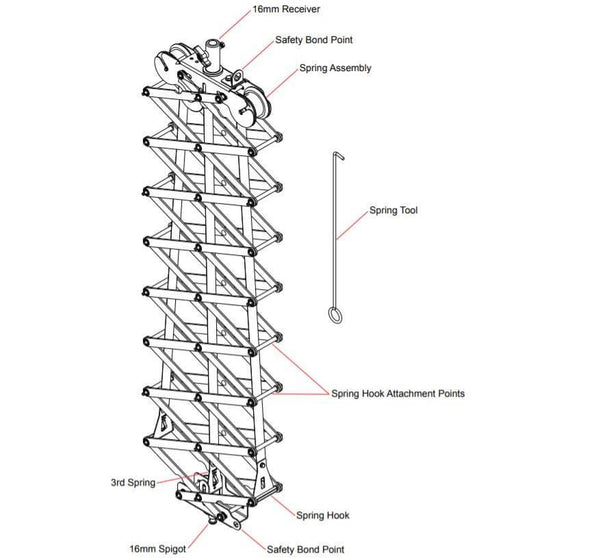 16mm Receiver

Safety Bond Point

Spring Assembly

Spring Tool

Spring Hook Attachment Points

3rd Spring

Spring Hook

16mm Spigot

Safety Bond Point